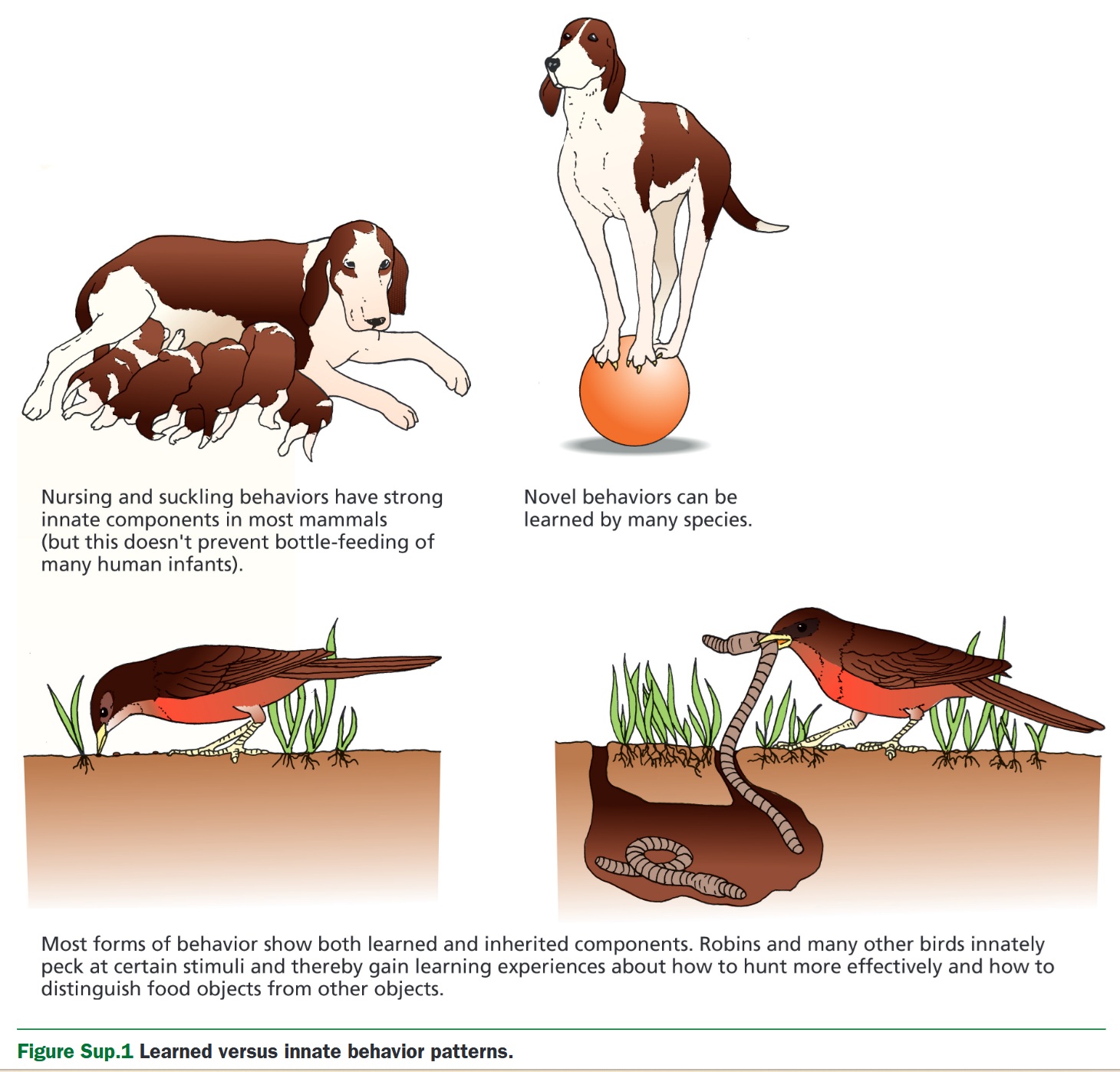 Nursing and suckling behaviors have strong innate components in most mammals (but this doesn't prevent bottle-feeding of many human infants).

Novel behaviors can be learned by many species.

Most forms of behavior show both learned and inherited components. Robins and many other birds innately peck at certain stimuli and thereby gain learning experiences about how to hunt more effectively and how to distinguish food objects from other objects.

Figure Sup.1 Learned versus innate behavior patterns.