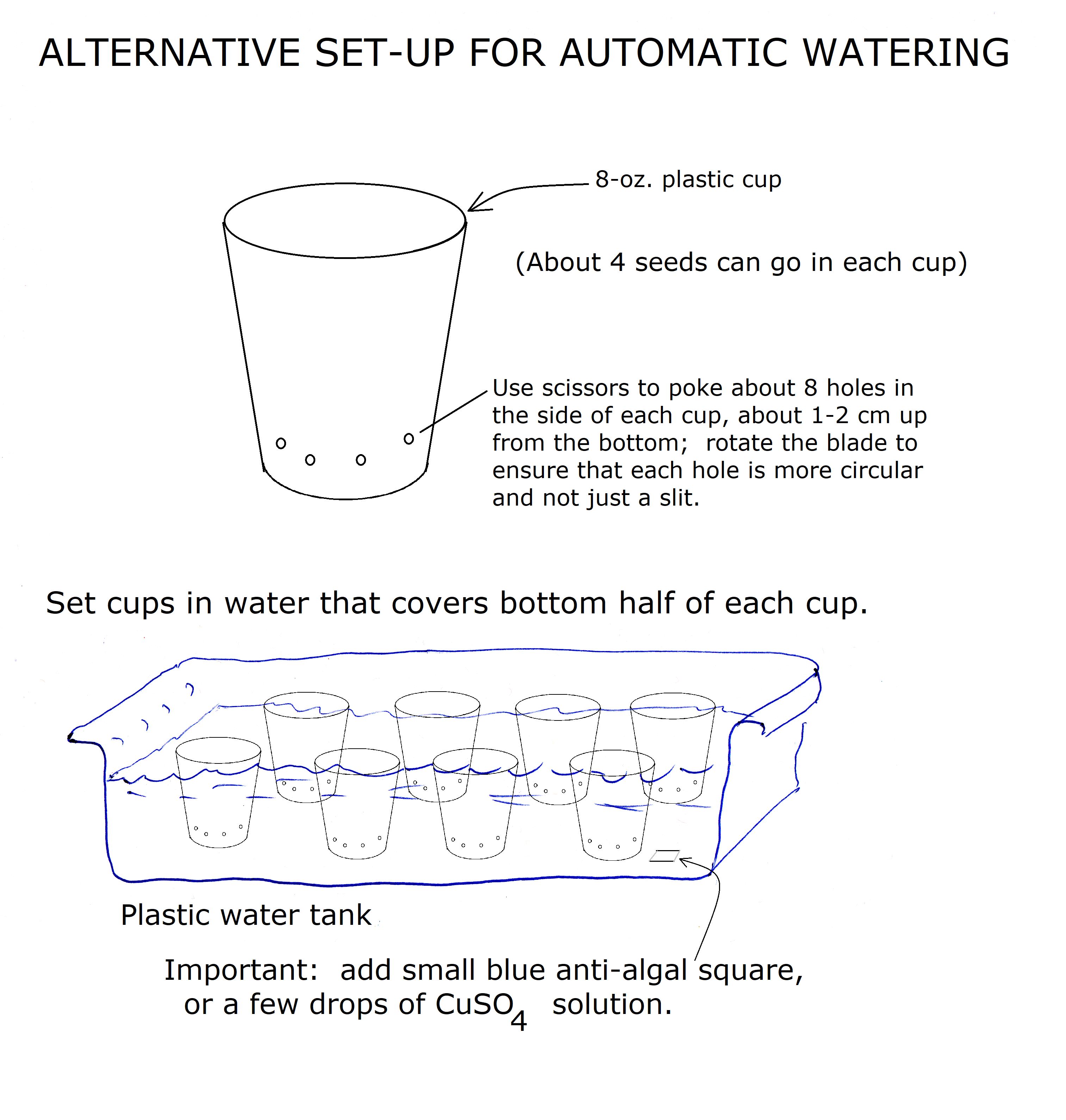 ALTERNATIVE SET-UP FOR AUTOMATIC WATERING

8-oz. plastic cup

(About 4 seeds can go in each cup)

Use scissors to poke about 8 holes in the side of each cup, about 1-2 cm up from the bottom; rotate the blade to ensure that each hole is more circular and not just a slit.

Set cups in water that covers bottom half of each cup.

Plastic water tank

Important: add small blue anti-algal square, or a few drops of $CuSO_4$ solution.