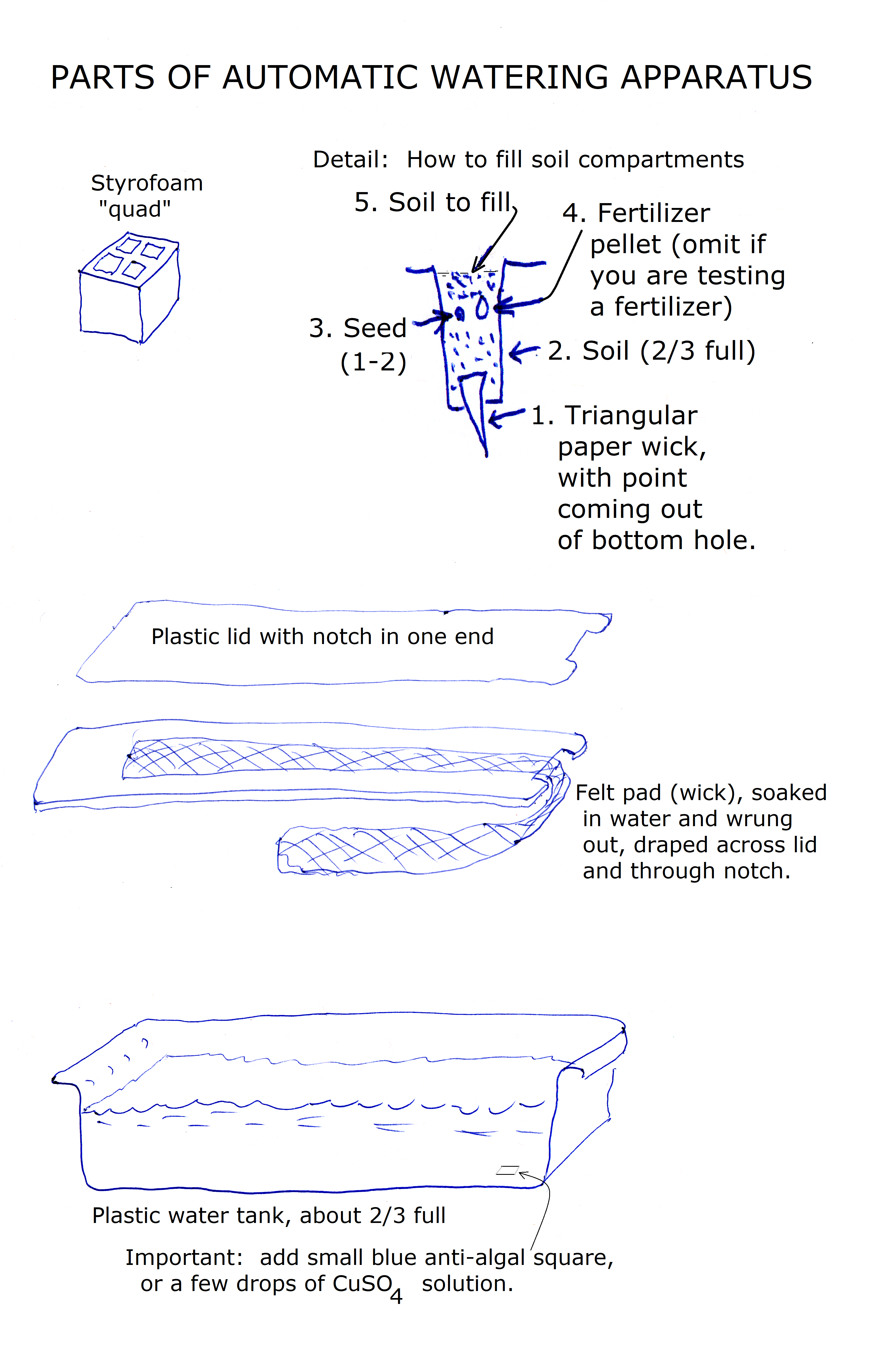 PARTS OF AUTOMATIC WATERING APPARATUS

Styrofoam "quad"

Detail: How to fill soil compartments

5. Soil to fill

4. Fertilizer pellet (omit if you are testing a fertilizer)

3. Seed (1-2)

2. Soil (2/3 full)

1. Triangular paper wick, with point coming out of bottom hole.

Plastic lid with notch in one end

Felt pad (wick), soaked in water and wrung out, draped across lid and through notch.

Plastic water tank, about 2/3 full

Important: add small blue anti-algal square, or a few drops of $CuSO_4$ solution.